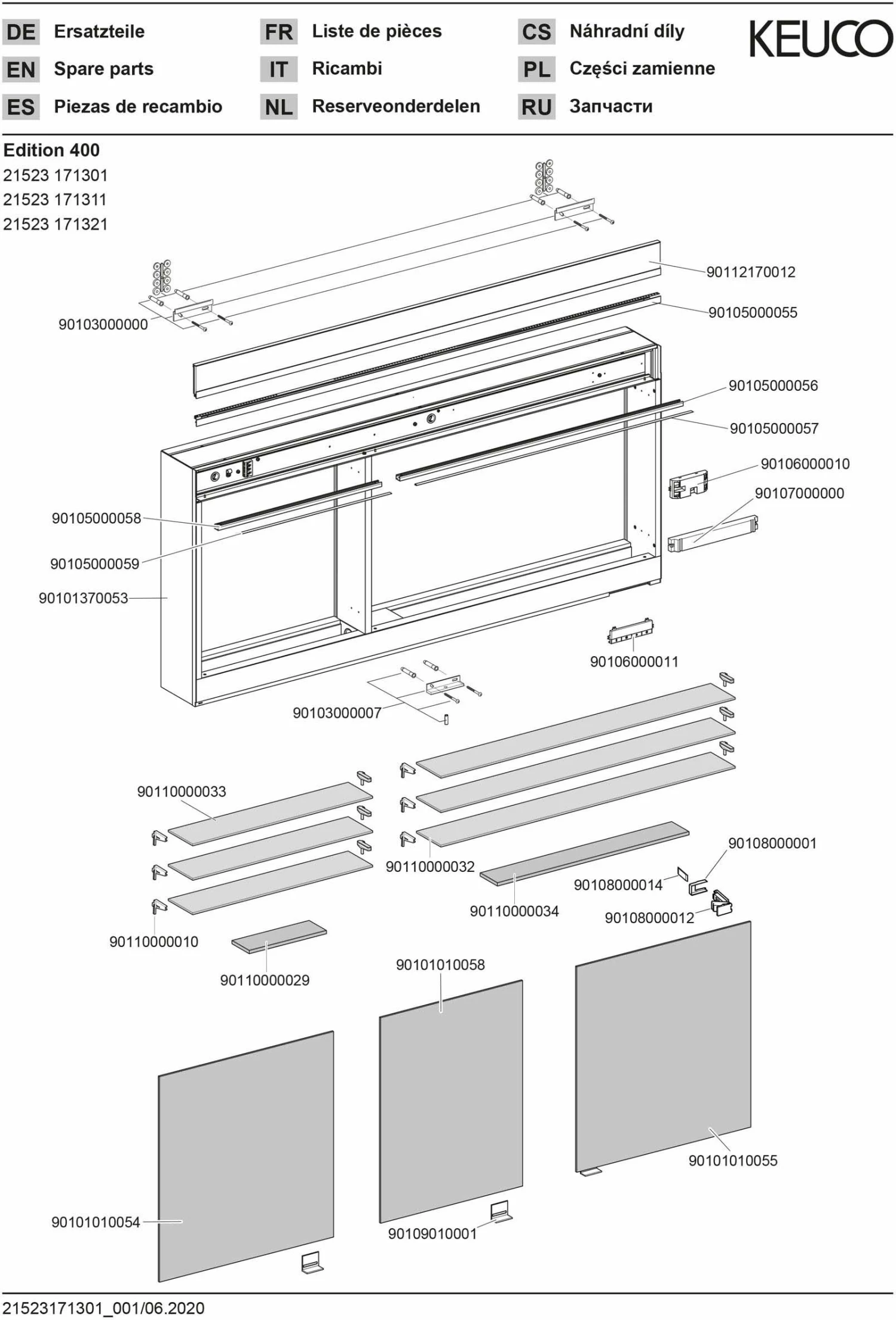 DE Ersatzteile
EN Spare parts
ES Piezas de recambio

FR Liste de pièces
IT Ricambi
NL Reserveonderdelen

CS Náhradní díly
PL Części zamienne
RU Запчасти

KEUCO

Edition 400
21523 171301
21523 171311
21523 171321

90112170012
90105000055
90103000000
90105000056
90105000057
90106000010
90107000000
90105000058
90105000059
90101370053
90106000011
90103000007
90110000033
90110000032
90108000001
90108000014
90110000034
90108000012
90110000010
90110000029
90101010058
90101010055
90101010054
90109010001

21523171301_001/06.2020