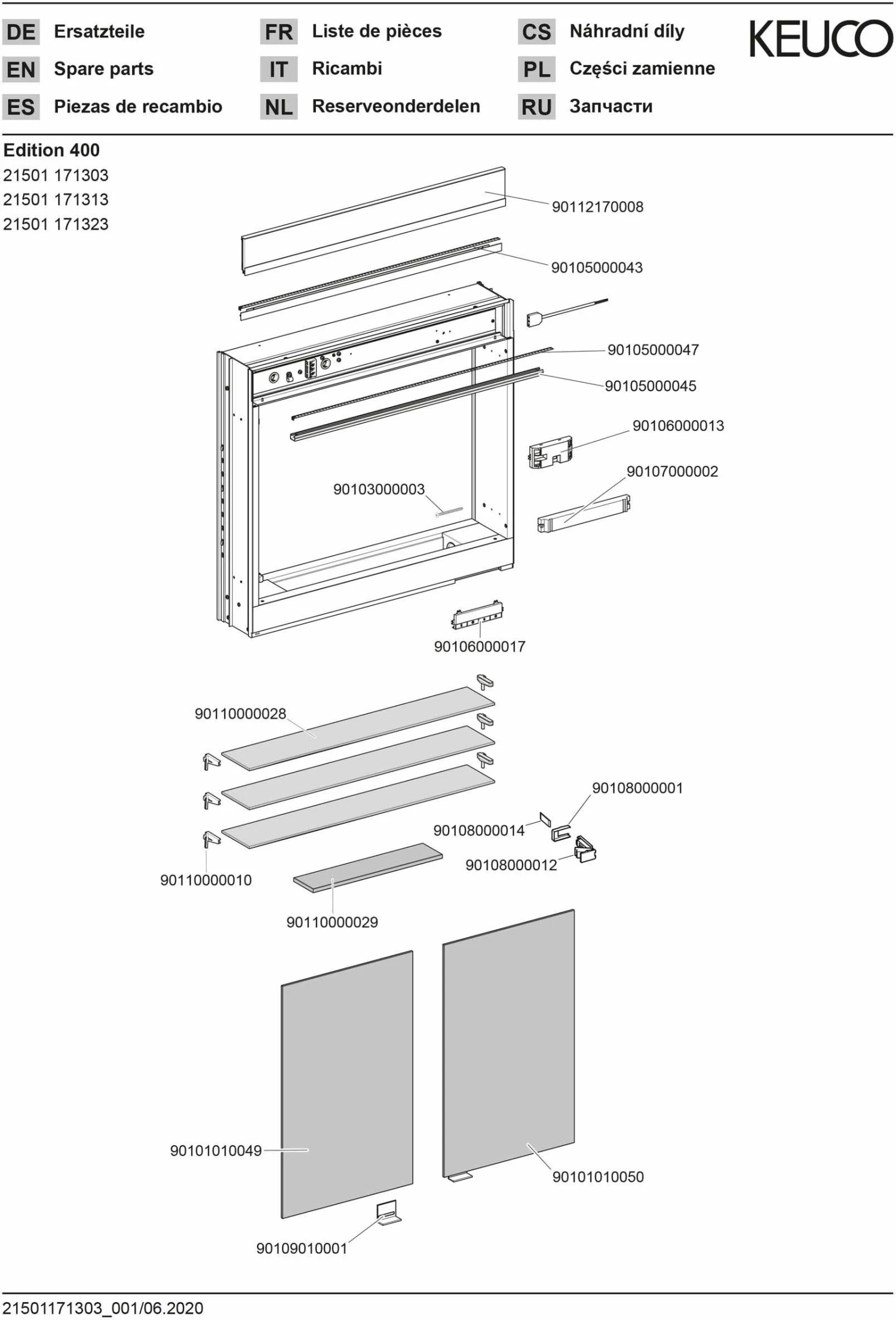 DE Ersatzteile
EN Spare parts
ES Piezas de recambio

FR Liste de pièces
IT Ricambi
NL Reserveonderdelen

CS Náhradní díly
PL Części zamienne
RU Запчасти

KEUCO

Edition 400
21501 171303
21501 171313
21501 171323

90112170008
90105000043
90105000047
90105000045
90106000013
90107000002
90103000003
90106000017
90110000028
90108000001
90108000014
90108000012
90110000010
90110000029
90101010049
90101010050
90109010001

21501171303_001/06.2020