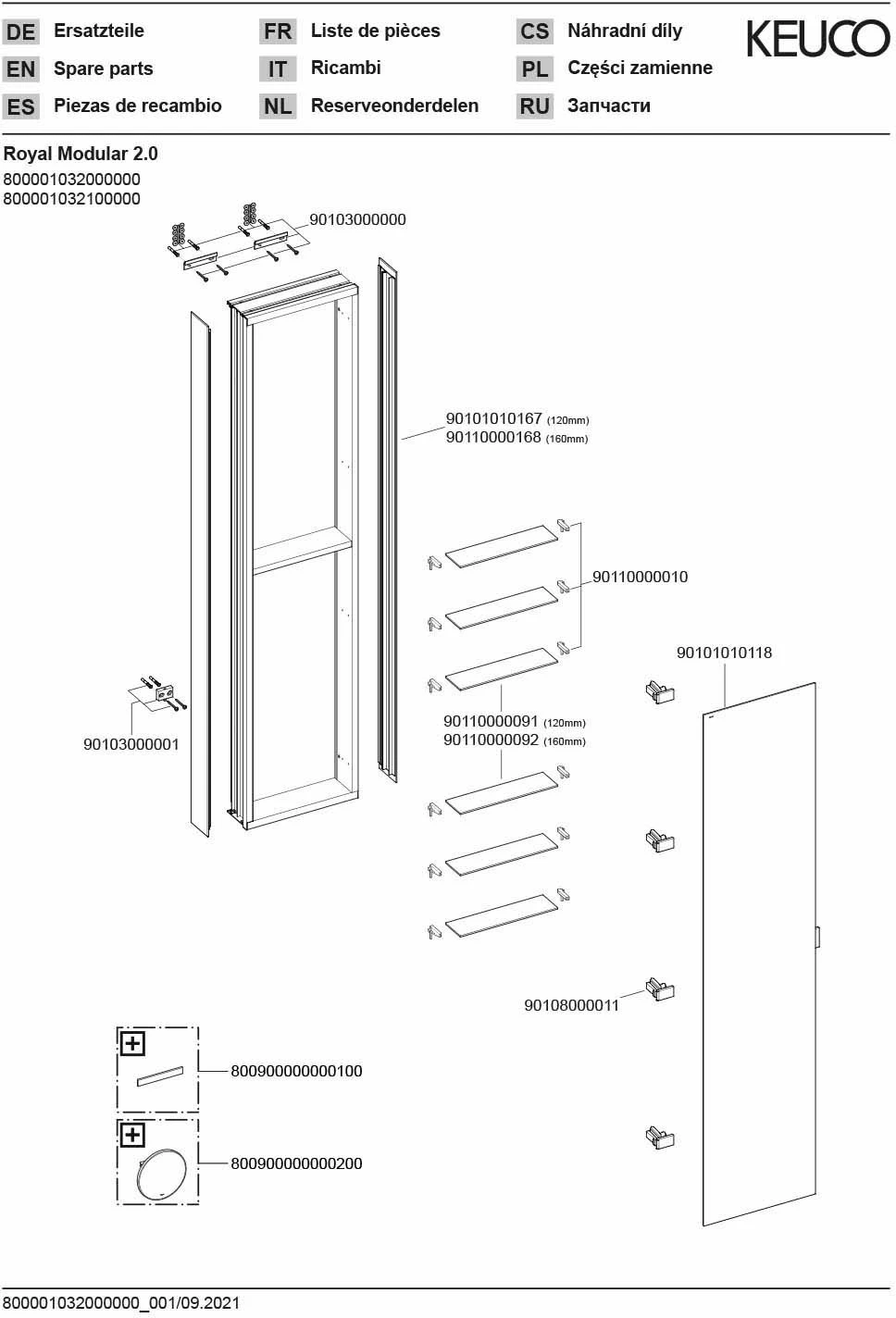 DE Ersatzteile
EN Spare parts
ES Piezas de recambio

FR Liste de pièces
IT Ricambi
NL Reserveonderdelen

CS Náhradní díly
PL Części zamienne
RU Запчасти

KEUCO

Royal Modular 2.0
800001032000000
800001032100000

90103000000

90101010167 (120mm)
90110000168 (160mm)

90110000010

90101010118

90103000001

90110000091 (120mm)
90110000092 (160mm)

90108000011

800900000000100

800900000000200

800001032000000_001/09.2021