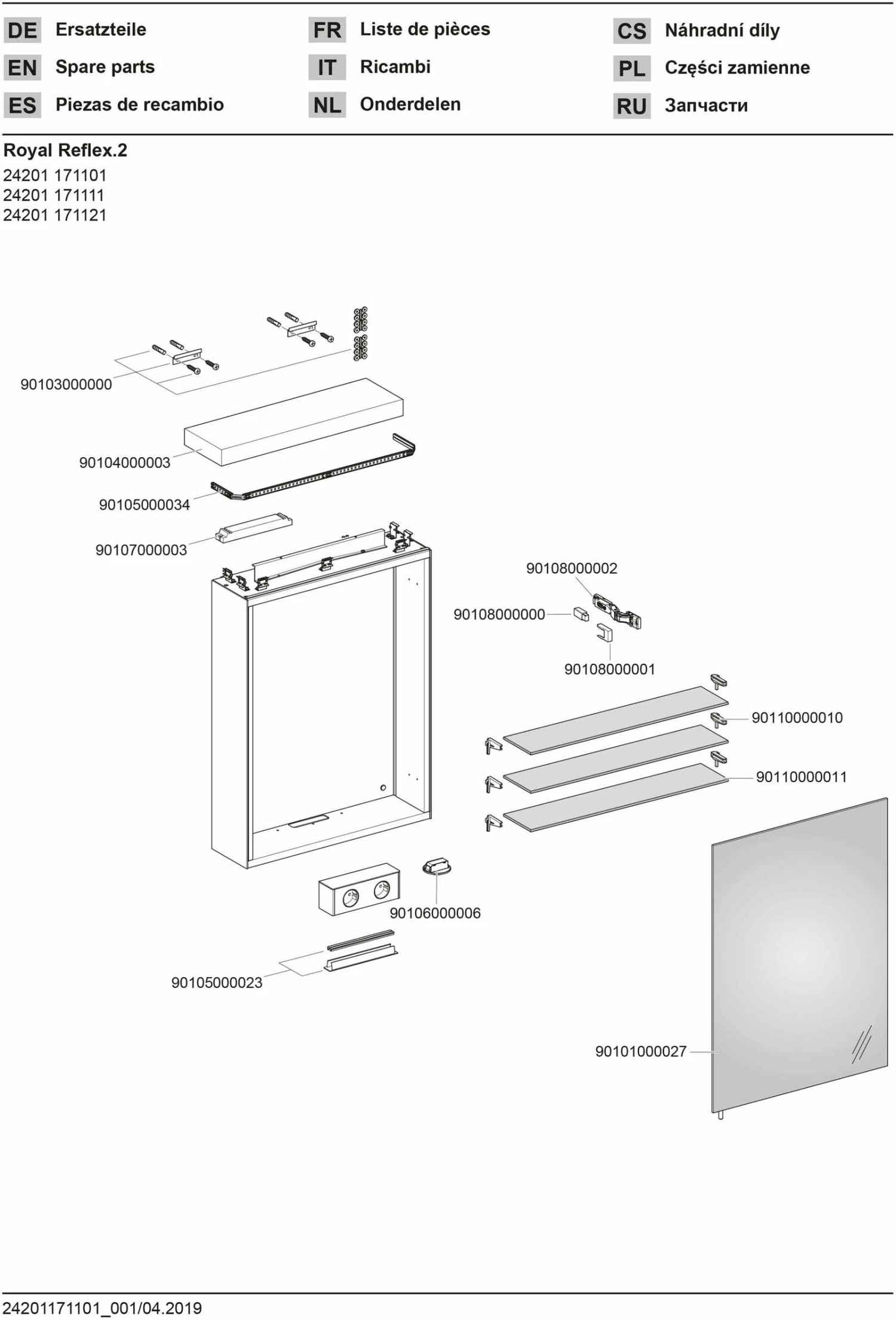 DE Ersatzteile
EN Spare parts
ES Piezas de recambio

FR Liste de pièces
IT Ricambi
NL Onderdelen

CS Náhradní díly
PL Części zamienne
RU Запчасти

Royal Reflex.2
24201 171101
24201 171111
24201 171121

90103000000
90104000003
90105000034
90107000003
90108000002
90108000000
90108000001
90110000010
90110000011
90106000006
90105000023
90101000027

24201171101_001/04.2019