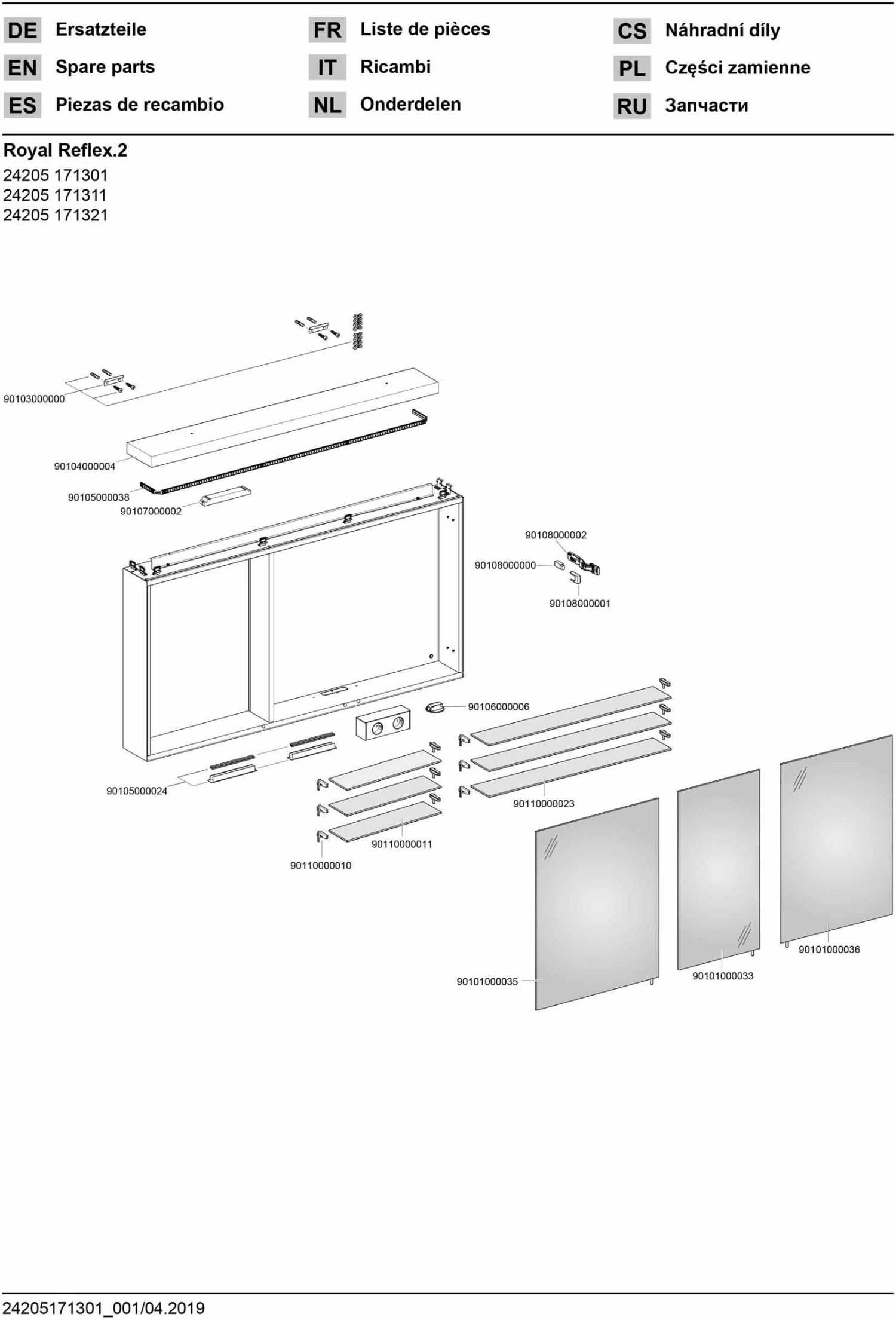 DE Ersatzteile
EN Spare parts
ES Piezas de recambio

FR Liste de pièces
IT Ricambi
NL Onderdelen

CS Náhradní díly
PL Części zamienne
RU Запчасти

Royal Reflex.2
24205 171301
24205 171311
24205 171321

90103000000
90104000004
90105000038
90107000002
90108000002
90108000000
90108000001
90106000006
90105000024
90110000023
90110000011
90110000010
90101000035
90101000033
90101000036

24205171301_001/04.2019